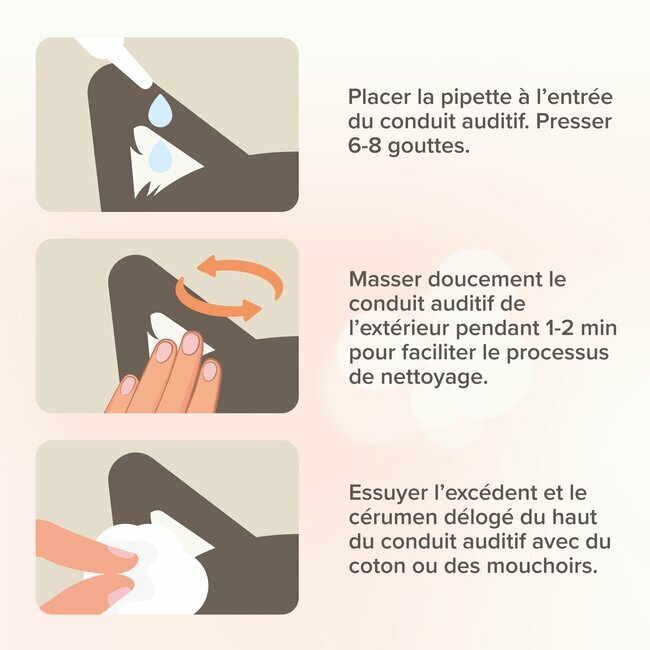 Placer la pipette à l’entrée du conduit auditif. Presser 6-8 gouttes.

Masser doucement le conduit auditif de l’extérieur pendant 1-2 min pour faciliter le processus de nettoyage.

Essuyer l’excédent et le cérumen délogé du haut du conduit auditif avec du coton ou des mouchoirs.